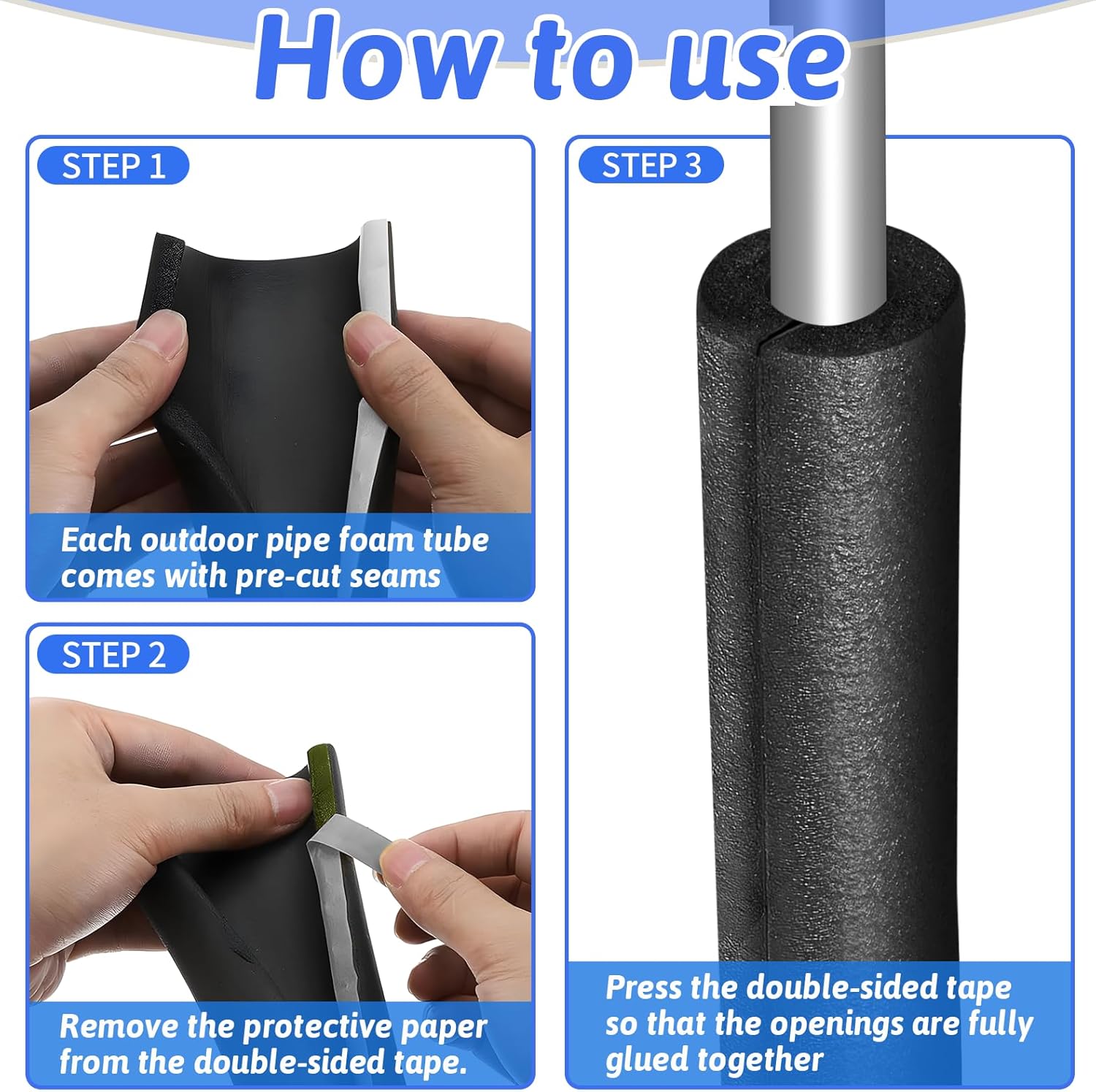 How to use

STEP 1

Each outdoor pipe foam tube comes with pre-cut seams

STEP 2

Remove the protective paper from the double-sided tape.

STEP 3

Press the double-sided tape so that the openings are fully glued together